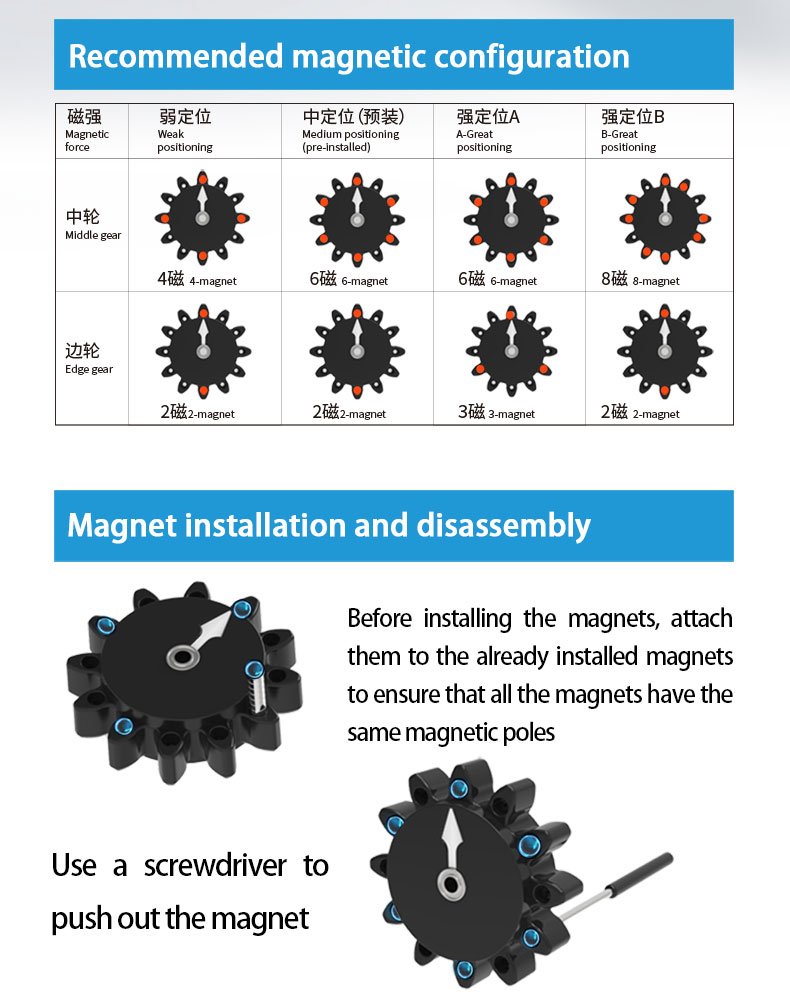 Recommended magnetic configuration

| 磁强 Magnetic force | 弱定位 Weak positioning | 中定位 (预装) Medium positioning (pre-installed) | 强定位A A-Great positioning | 强定位B B-Great positioning |
|---|---|---|---|---|
| 中轮 Middle gear | 4磁 4-magnet | 6磁 6-magnet | 6磁 6-magnet | 8磁 8-magnet |
| 边轮 Edge gear | 2磁 2-magnet | 2磁 2-magnet | 3磁 3-magnet | 2磁 2-magnet |

Magnet installation and disassembly

Before installing the magnets, attach them to the already installed magnets to ensure that all the magnets have the same magnetic poles

Use a screwdriver to push out the magnet